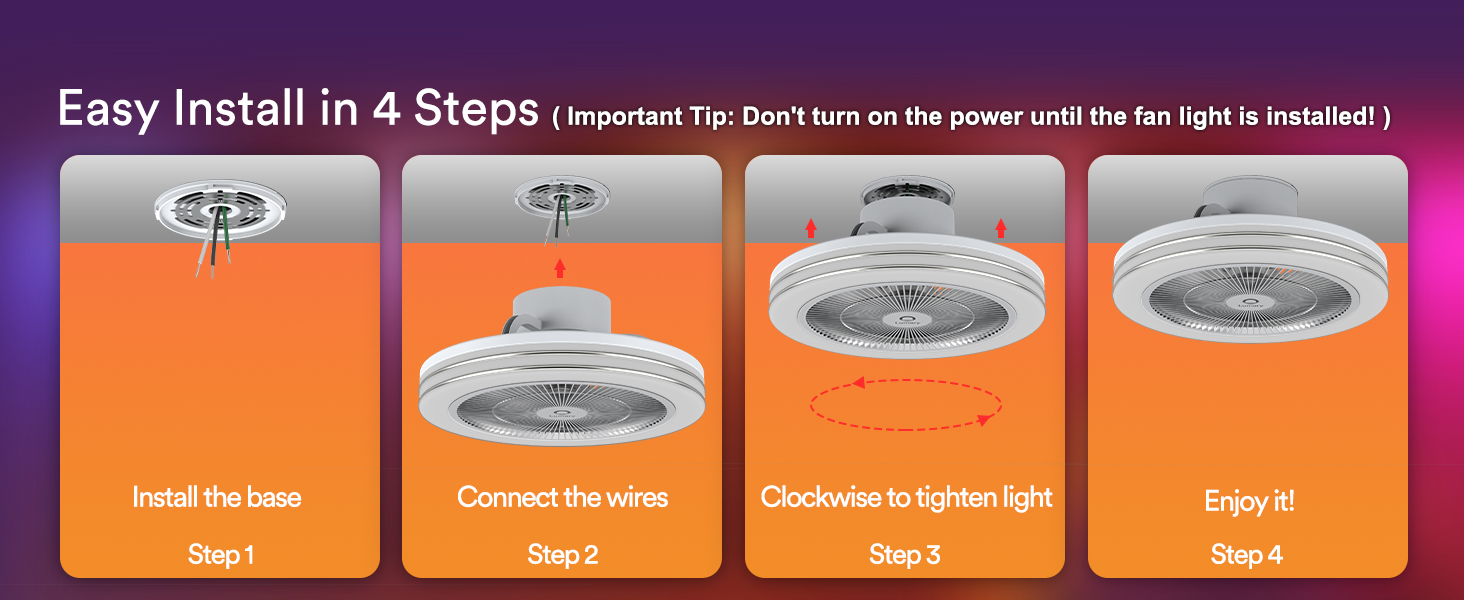 Easy Install in 4 Steps ( Important Tip: Don't turn on the power until the fan light is installed! )

Install the base
Step 1

Connect the wires
Step 2

Clockwise to tighten light
Step 3

Enjoy it!
Step 4